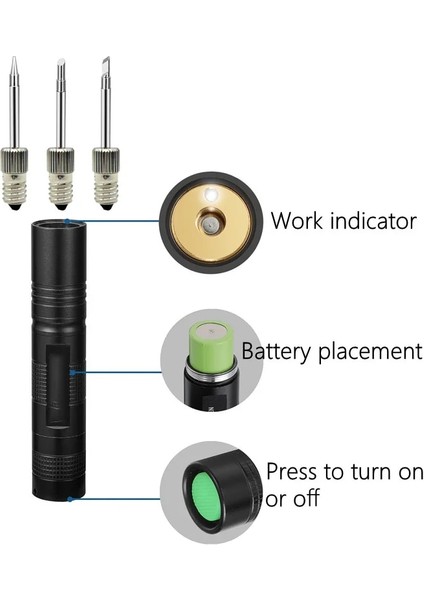 Work indicator

Battery placement

Press to turn on or off