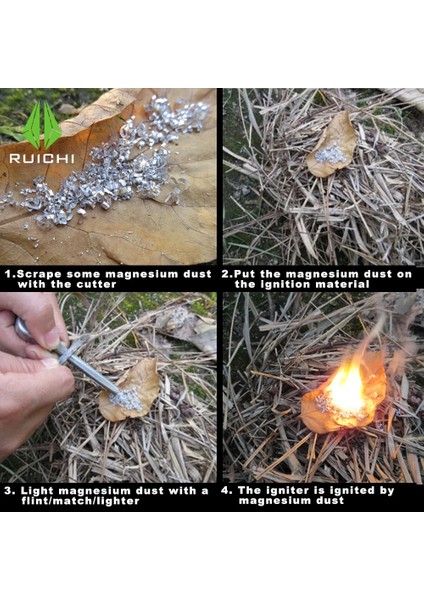 RUICHI

1.Scrape some magnesium dust with the cutter

2.Put the magnesium dust on the ignition material

3. Light magnesium dust with a flint/match/lighter

4. The igniter is ignited by magnesium dust