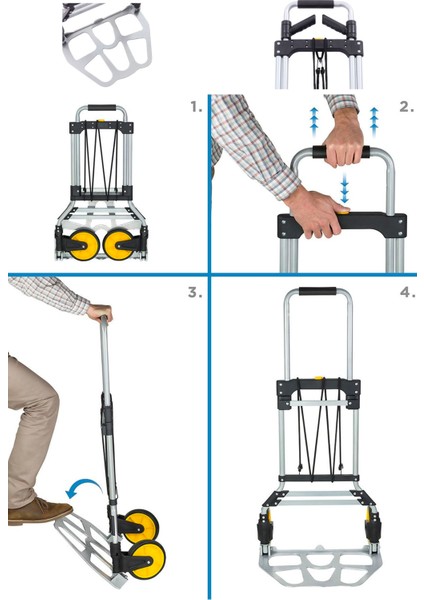 1.

2.

3.

4.