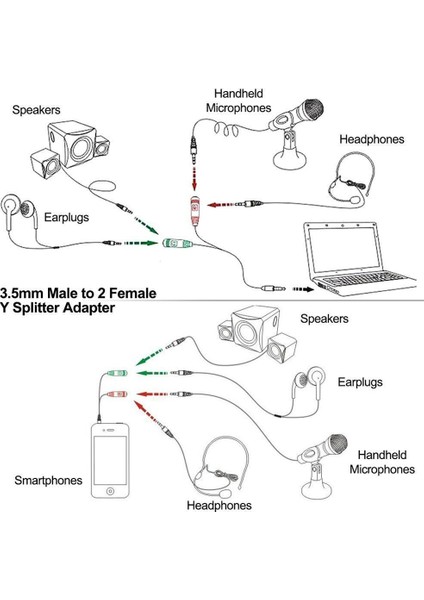 Speakers

Handheld Microphones

Headphones

Earplugs

3.5mm Male to 2 Female Y Splitter Adapter

Speakers

Earplugs

Handheld Microphones

Smartphones

Headphones