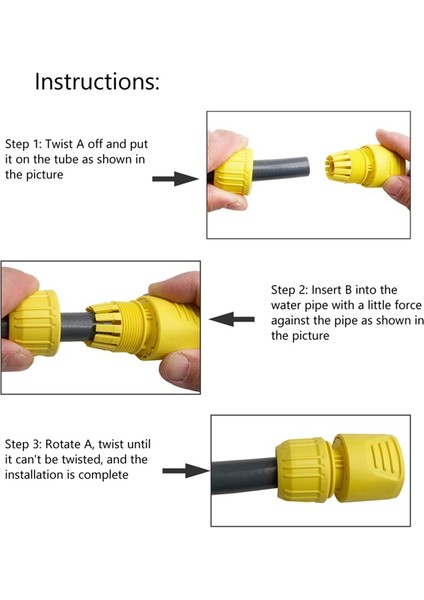 Instructions:

Step 1: Twist A off and put it on the tube as shown in the picture

Step 2: Insert B into the water pipe with a little force against the pipe as shown in the picture

Step 3: Rotate A, twist until it can't be twisted, and the installation is complete