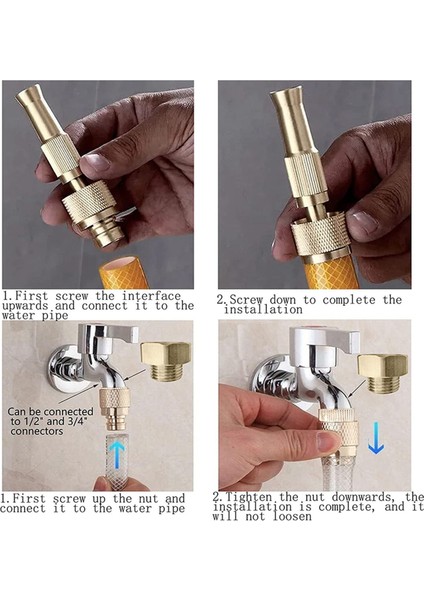 1.First screw the interface upwards and connect it to the water pipe

2.Screw down to complete the installation

Can be connected to 1/2" and 3/4" connectors

1.First screw up the nut and connect it to the water pipe

2.Tighten the nut downwards, the installation is complete, and it will not loosen