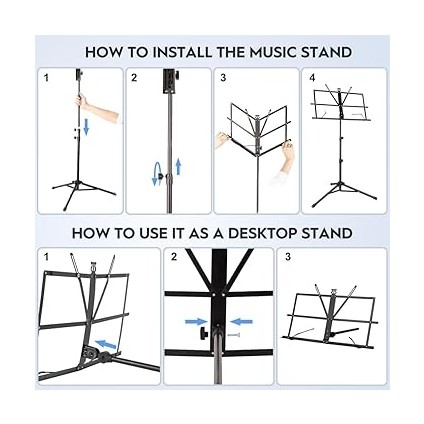 HOW TO INSTALL THE MUSIC STAND

1

2

3

4

HOW TO USE IT AS A DESKTOP STAND

1

2

3