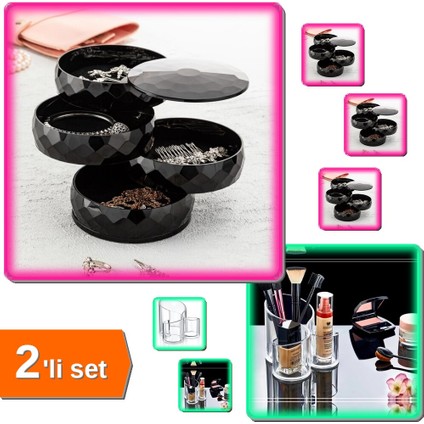 2'li set