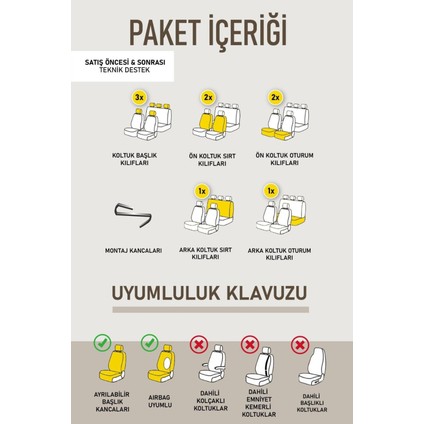 PAKET İÇERİĞİ

SATIŞ ÖNCESİ & SONRASI
TEKNİK DESTEK

3x

KOLTUK BAŞLIK KILIFLARI

2x

ÖN KOLTUK SIRT KILIFLARI

2x

ÖN KOLTUK OTURUM KILIFLARI

MONTAJ KANCALARI

1x

ARKA KOLTUK SIRT KILIFLARI

1x

ARKA KOLTUK OTURUM KILIFLARI

UYUMLULUK KLAVUZU

AYRILABİLİR BAŞLIK KANCALARI

AIRBAG UYUMLU

DAHİLİ KOLÇAKLI KOLTUKLAR

DAHİLİ EMNİYET KEMERLİ KOLTUKLAR

DAHİLİ BAŞLIKLI KOLTUKLAR