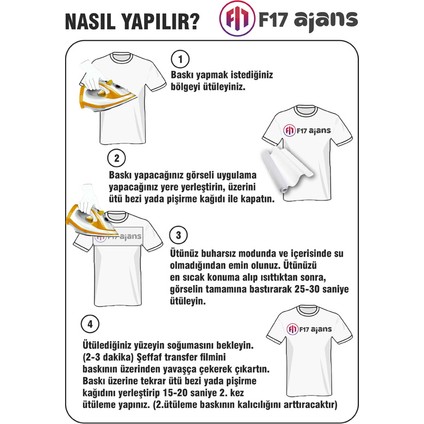 NASIL YAPILIR?

F17 ajans

1

Baskı yapmak istediğiniz bölgeyi ütüleyiniz.

F17 ajans

2

Baskı yapacağınız görseli uygulama yapacağınız yere yerleştirin, üzerini ütü bezi yada pişirme kağıdı ile kapatın.

F17 ajans

3

Ütünüz buharsız modunda ve içerisinde su olmadığından emin olunuz. Ütünüzü en sıcak konuma alıp ısıttıktan sonra, görselin tamamına bastırarak 25-30 saniye ütüleyin.

4

F17 ajans

Ütülediğiniz yüzeyin soğumasını bekleyin. (2-3 dakika) Şeffaf transfer filmini baskının üzerinden yavaşça çekerek çıkartın. Baskı üzerine tekrar ütü bezi yada pişirme kağıdını yerleştirip 15-20 saniye 2. kez ütüleme yapınız. (2.ütüleme baskının kalıcılığını arttıracaktır)