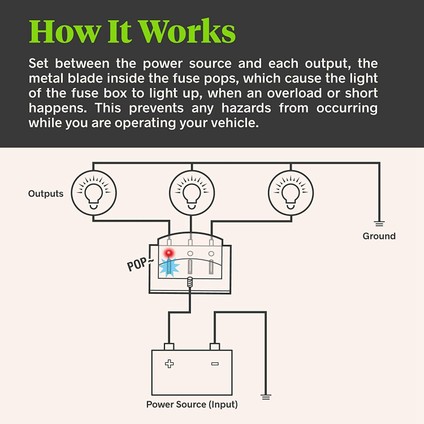 How It Works

Set between the power source and each output, the metal blade inside the fuse pops, which cause the light of the fuse box to light up, when an overload or short happens. This prevents any hazards from occurring while you are operating your vehicle.

Outputs

Ground

POP~

+

−

Power Source (Input)