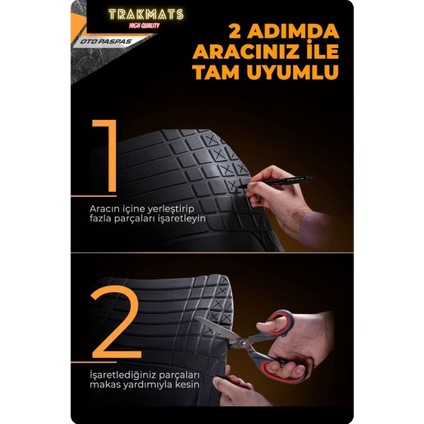 TRAKMATS
HIGH QUALITY
OTO PASPAS

2 ADIMDA ARACINIZ İLE TAM UYUMLU

1

Aracın içine yerleştirip fazla parçaları işaretleyin

2

İşaretlediğiniz parçaları makas yardımıyla kesin