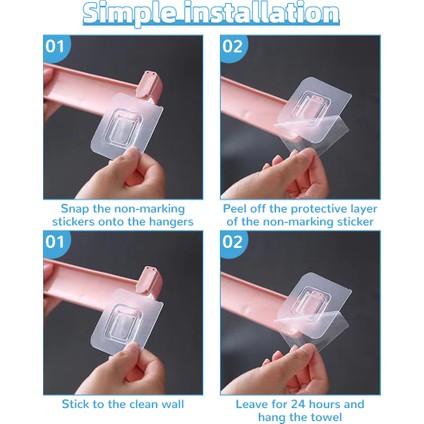 Simple installation

01

Snap the non-marking stickers onto the hangers

02

Peel off the protective layer of the non-marking sticker

01

Stick to the clean wall

02

Leave for 24 hours and hang the towel