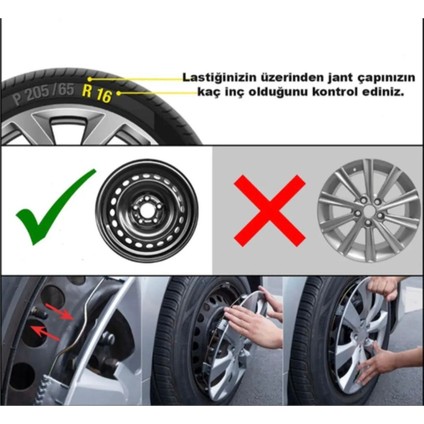 P 205/65 R 16

Lastiğinizin üzerinden jant çapınızın kaç inç olduğunu kontrol ediniz.