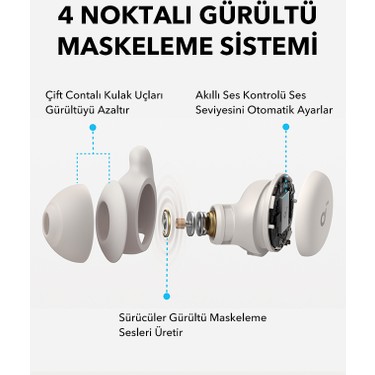 4 NOKTALI GÜRÜLTÜ MASKELEME SİSTEMİ

Çift Contalı Kulak Uçları Gürültüyü Azaltır

Akıllı Ses Kontrolü Ses Seviyesini Otomatik Ayarlar

Sürücüler Gürültü Maskeleme Sesleri Üretir