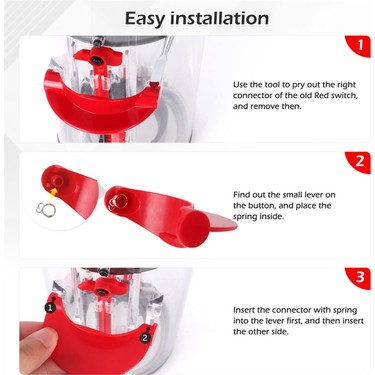 Easy installation

1

Use the tool to pry out the right connector of the old Red switch, and remove then.

2

Find out the small lever on the button, and place the spring inside.

3

1

2

Insert the connector with spring into the lever first, and then insert the other side.