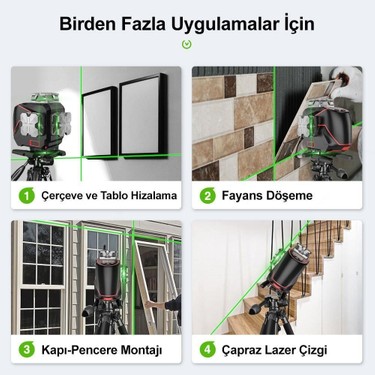 Birden Fazla Uygulamalar İçin

1 Çerçeve ve Tablo Hizalama

2 Fayans Döşeme

3 Kapı-Pencere Montajı

4 Çapraz Lazer Çizgi