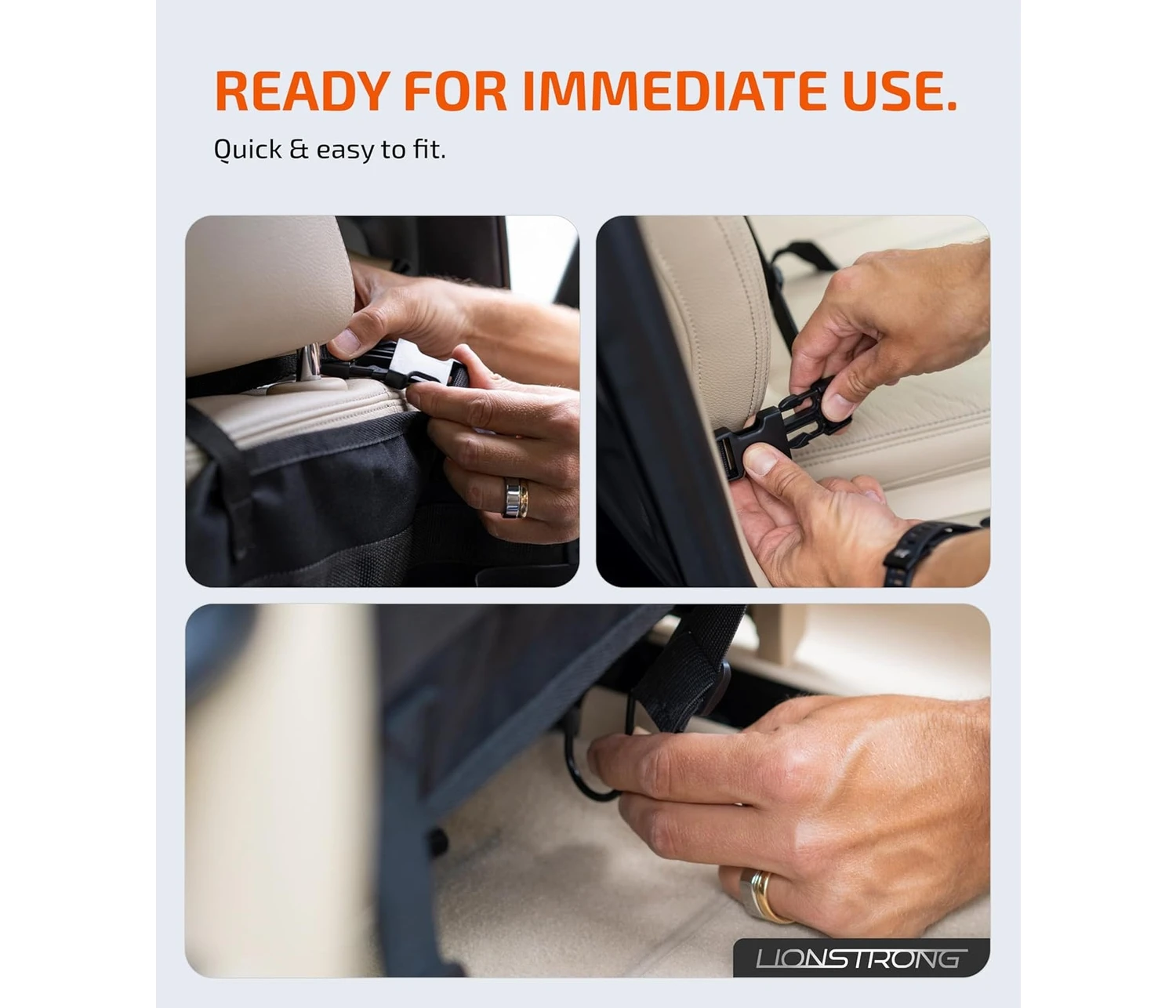 READY FOR IMMEDIATE USE.

Quick & easy to fit.

LIONSTRONG