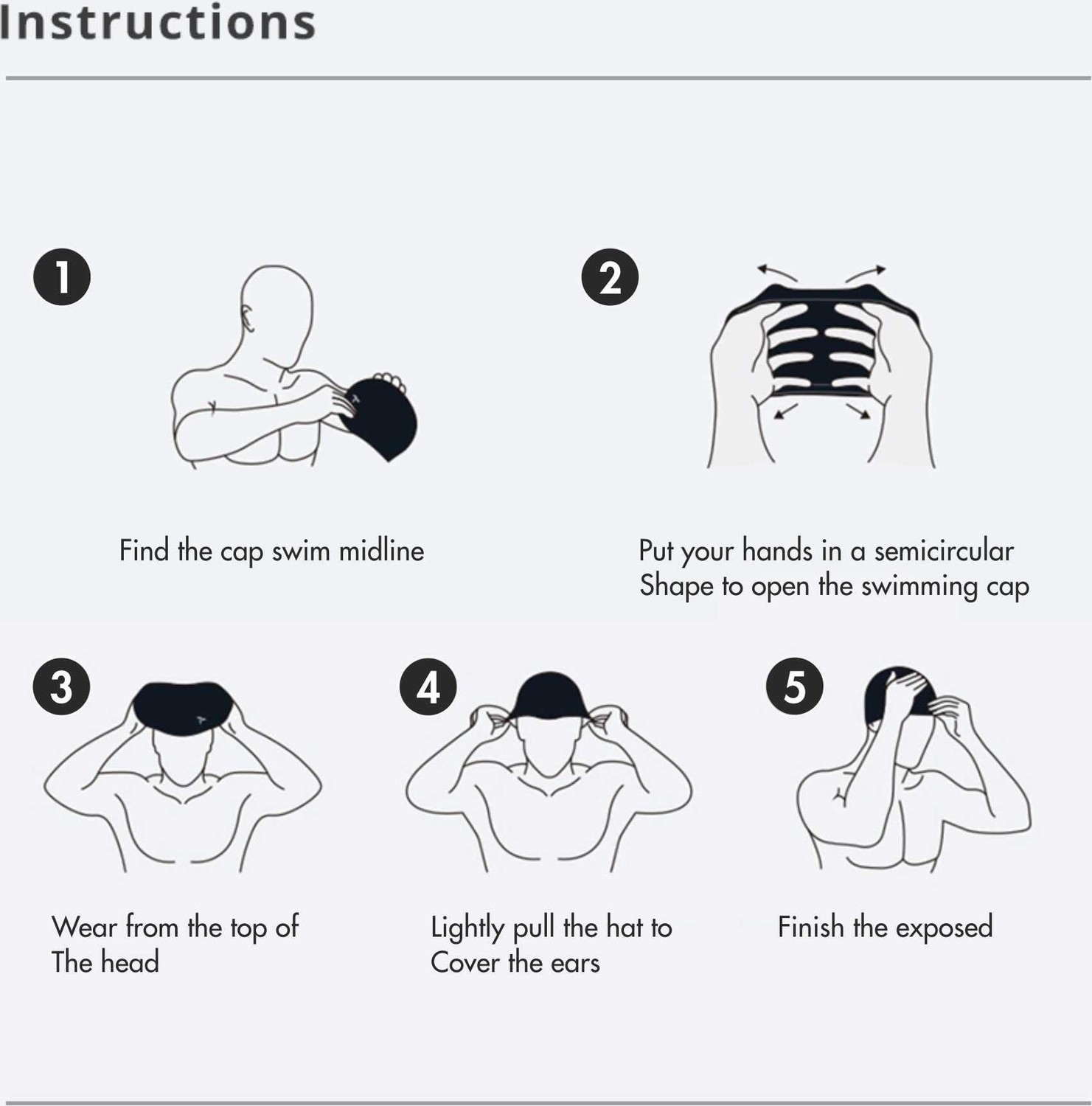 Instructions

1

Find the cap swim midline

2

Put your hands in a semicircular Shape to open the swimming cap

3

Wear from the top of The head

4

Lightly pull the hat to Cover the ears

5

Finish the exposed