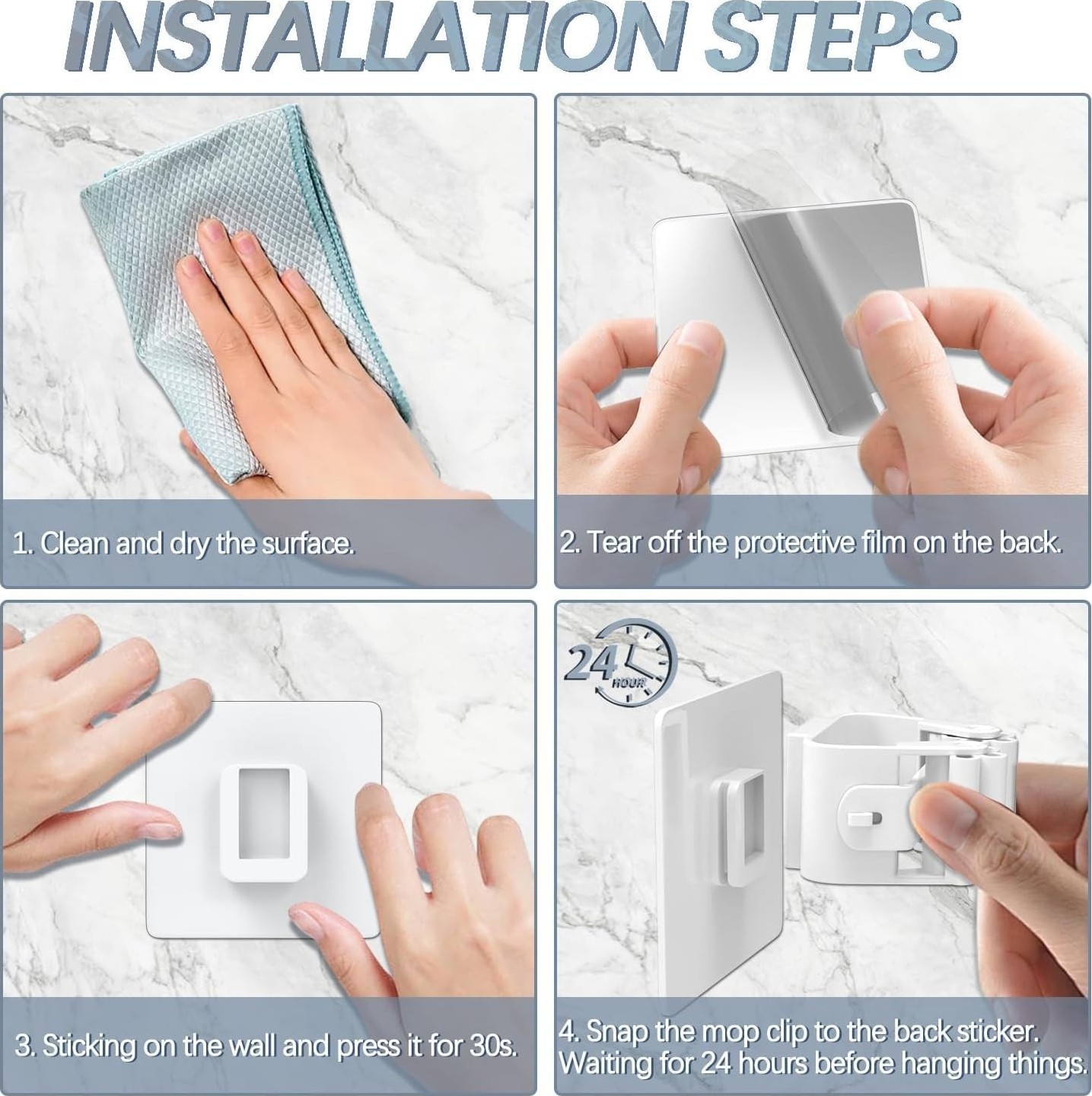 INSTALLATION STEPS

1. Clean and dry the surface.

2. Tear off the protective film on the back.

3. Sticking on the wall and press it for 30s.

24 HOUR

4. Snap the mop clip to the back sticker. Waiting for 24 hours before hanging things.