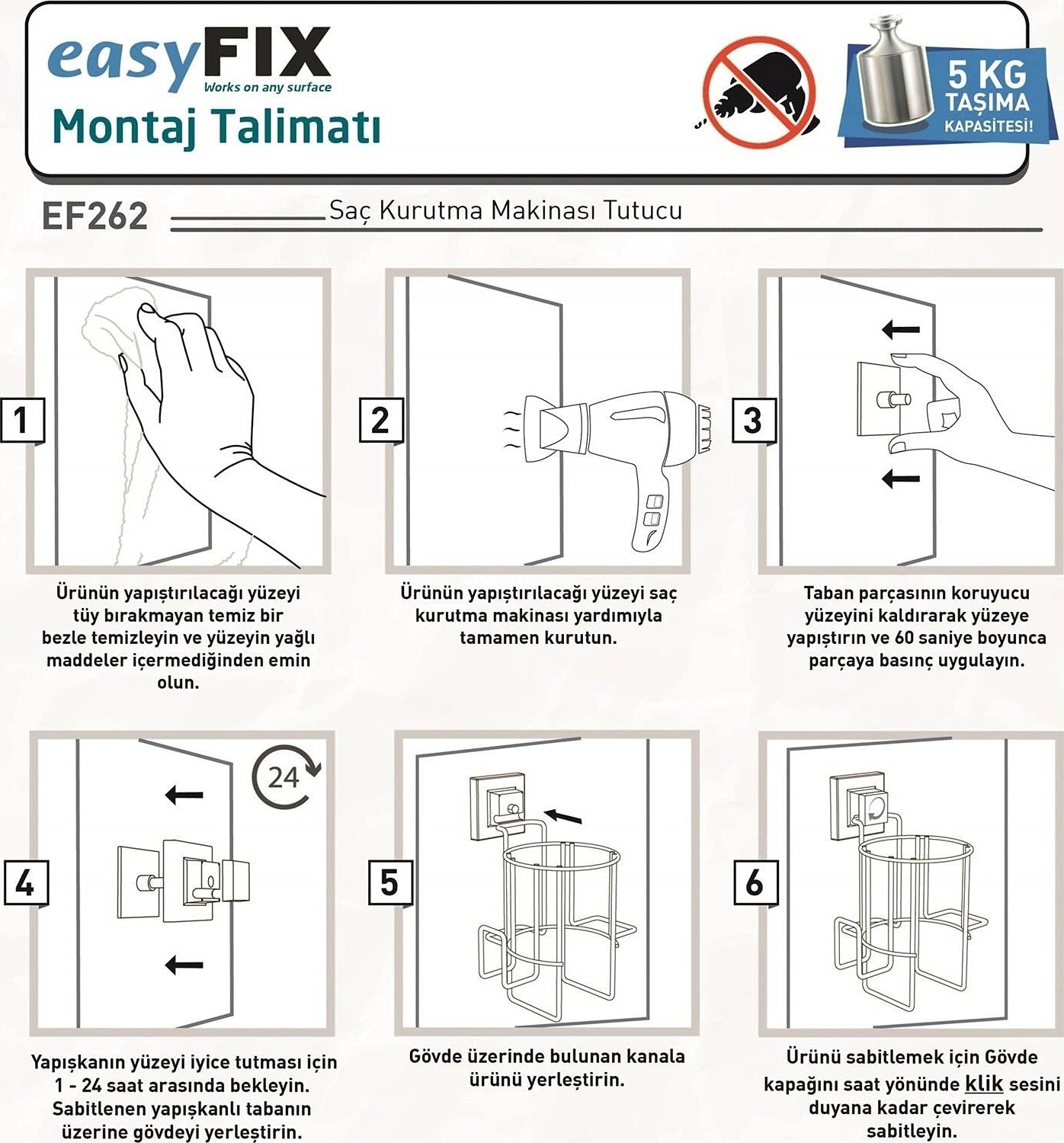 easyFIX
Works on any surface
Montaj Talimatı

5 KG
TAŞIMA
KAPASİTESİ!

EF262 Saç Kurutma Makinası Tutucu

1

Ürünün yapıştırılacağı yüzeyi tüy bırakmayan temiz bir bezle temizleyin ve yüzeyin yağlı maddeler içermediğinden emin olun.

2

Ürünün yapıştırılacağı yüzeyi saç kurutma makinası yardımıyla tamamen kurutun.

3

Taban parçasının koruyucu yüzeyini kaldırarak yüzeye yapıştırın ve 60 saniye boyunca parçaya basınç uygulayın.

4

24

Yapışkanın yüzeyi iyice tutması için 1 - 24 saat arasında bekleyin. Sabitlenen yapışkanlı tabanın üzerine gövdeyi yerleştirin.

5

Gövde üzerinde bulunan kanala ürünü yerleştirin.

6

Ürünü sabitlemek için Gövde kapağını saat yönünde klik sesini duyana kadar çevirerek sabitleyin.