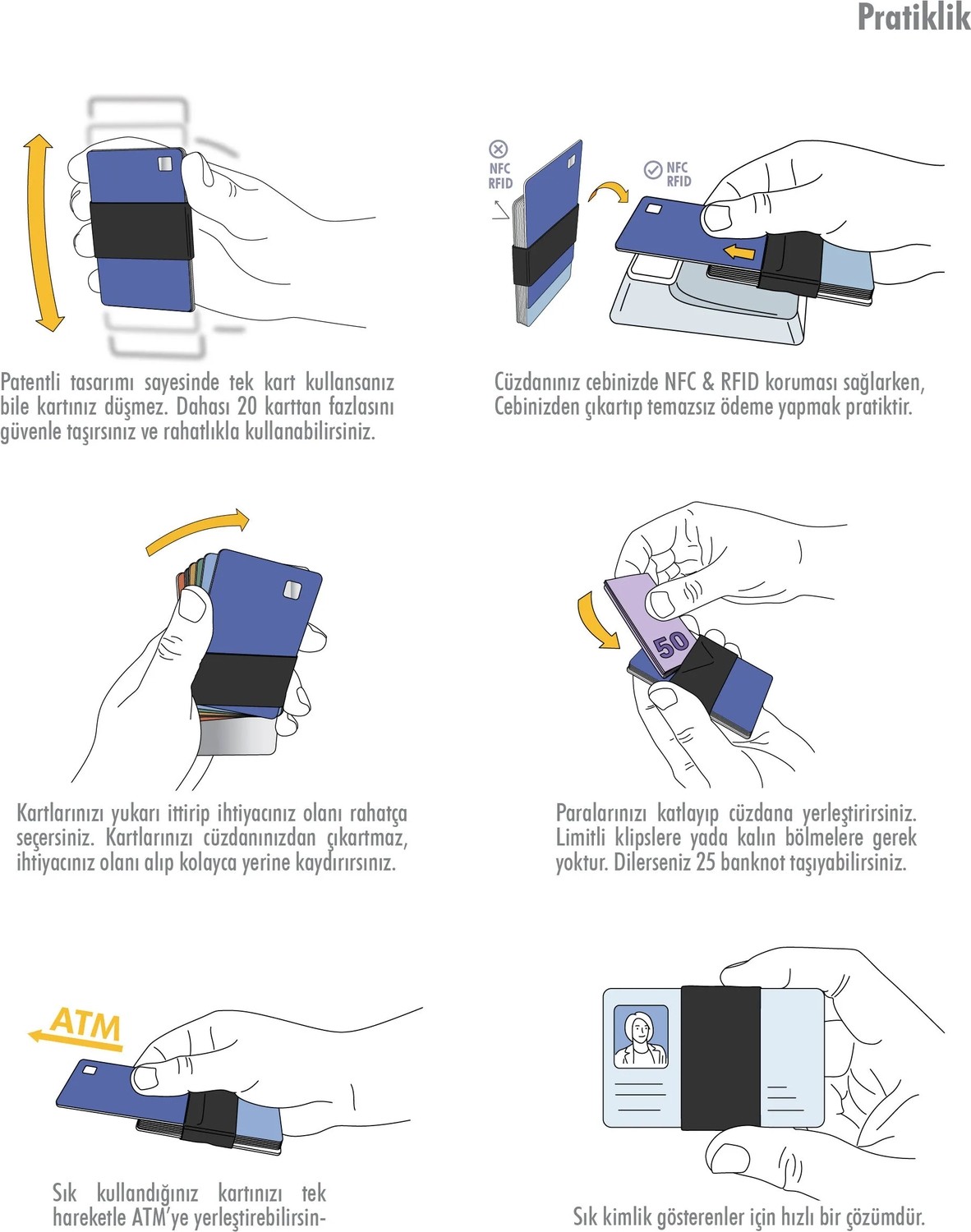 Pratiklik

NFC
RFID

NFC
RFID

Patentli tasarımı sayesinde tek kart kullansanız bile kartınız düşmez. Dahası 20 karttan fazlasını güvenle taşırsınız ve rahatlıkla kullanabilirsiniz.

Cüzdanınız cebinizde NFC & RFID koruması sağlarken, Cebinizden çıkartıp temazsız ödeme yapmak pratiktir.

50

Kartlarınızı yukarı ittirip ihtiyacınız olanı rahatça seçersiniz. Kartlarınızı cüzdanınızdan çıkartmaz, ihtiyacınız olanı alıp kolayca yerine kaydırırsınız.

Paralarınızı katlayıp cüzdana yerleştirirsiniz. Limitli klipslere yada kalın bölmelere gerek yoktur. Dilerseniz 25 banknot taşıyabilirsiniz.

ATM

Sık kullandığınız kartınızı tek hareketle ATM'ye yerleştirebilirsin-

Sık kimlik gösterenler için hızlı bir çözümdür.