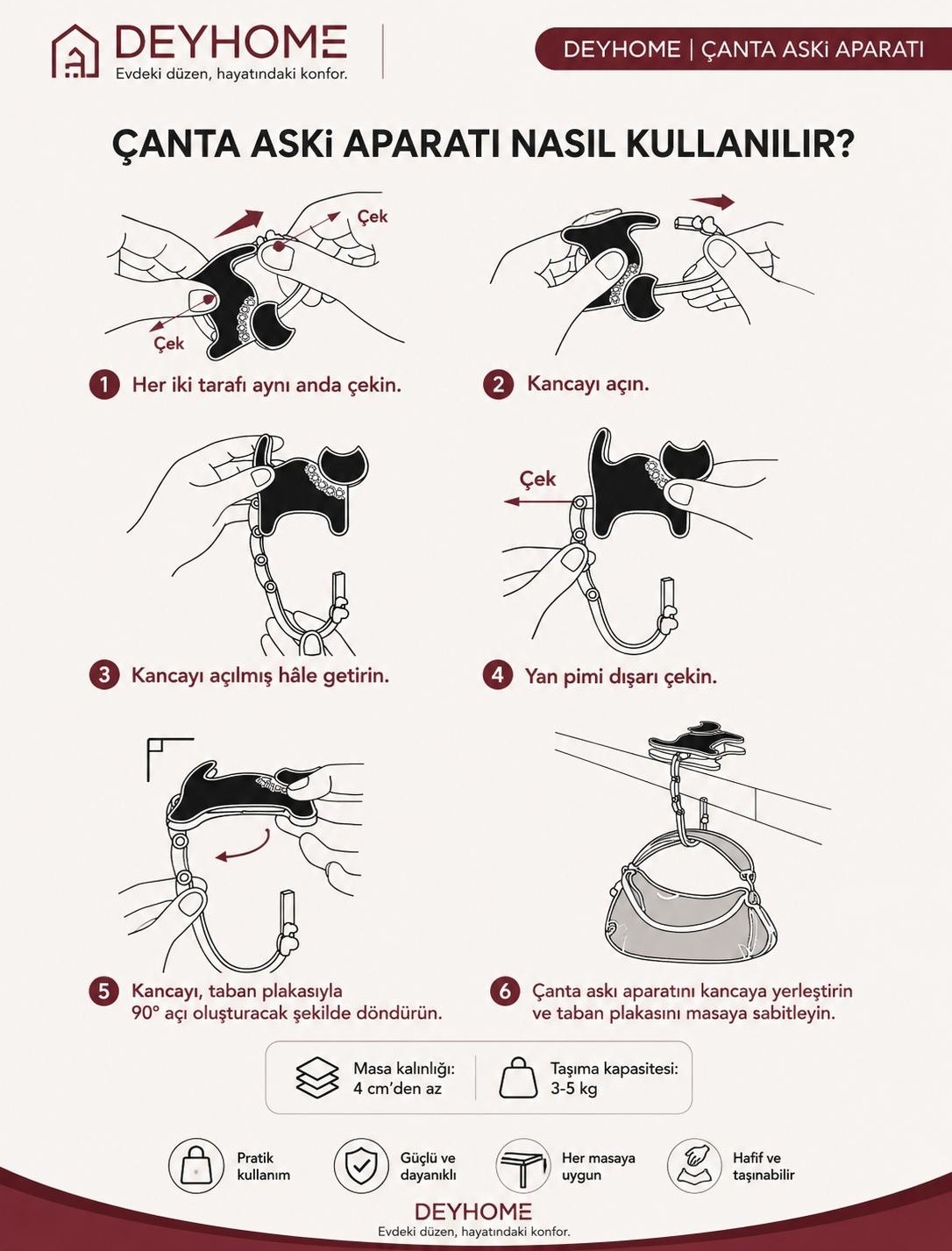 DEYHOME
Evdeki düzen, hayatındaki konfor.

DEYHOME | ÇANTA ASKi APARATI

ÇANTA ASKi APARATI NASIL KULLANILIR?

Çek
Çek

1 Her iki tarafı aynı anda çekin.

2 Kancayı açın.

3 Kancayı açılmış hâle getirin.

Çek

4 Yan pimi dışarı çekin.

5 Kancayı, taban plakasıyla 90° açı oluşturacak şekilde döndürün.

6 Çanta askı aparatını kancaya yerleştirin ve taban plakasını masaya sabitleyin.

Masa kalınlığı: 4 cm'den az

Taşıma kapasitesi: 3-5 kg

Pratik kullanım

Güçlü ve dayanıklı

Her masaya uygun

Hafif ve taşınabilir

DEYHOME
Evdeki düzen, hayatındaki konfor.