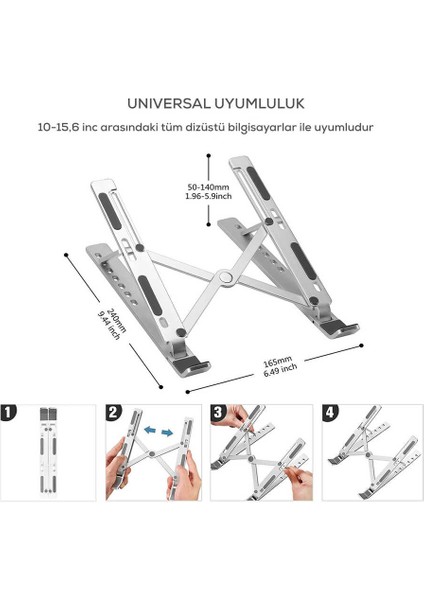 UNIVERSAL UYUMLULUK

10-15,6 inc arasındaki tüm dizüstü bilgisayarlar ile uyumludur

50-140mm
1.96-5.9inch

240mm
9.44 inch

165mm
6.49 inch

1

2

3

4