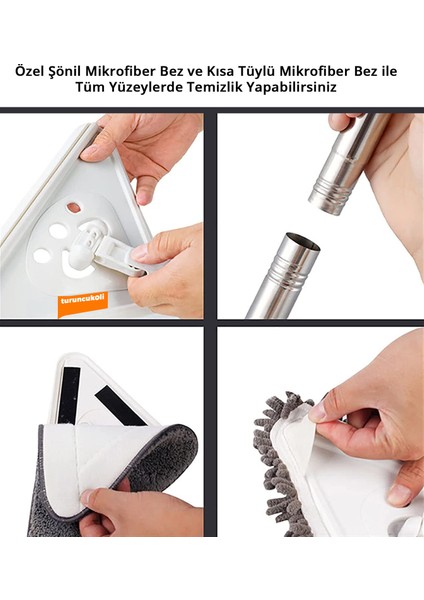 Özel Şönil Mikrofiber Bez ve Kısa Tüylü Mikrofiber Bez ile Tüm Yüzeylerde Temizlik Yapabilirsiniz

turuncukoli