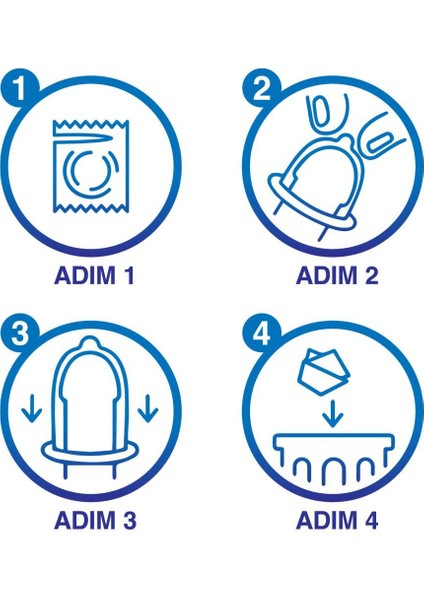 1

ADIM 1

2

ADIM 2

3

ADIM 3

4

ADIM 4