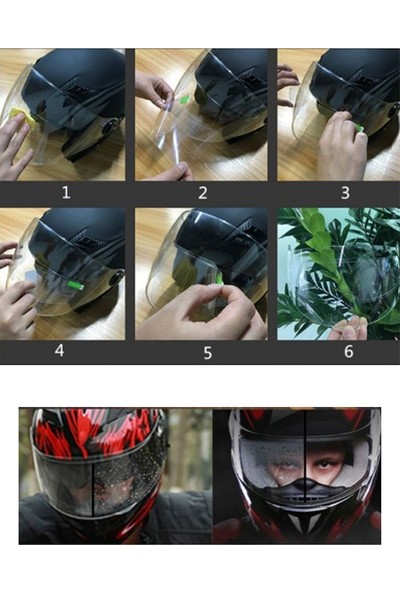 1
2
3
4
5
6