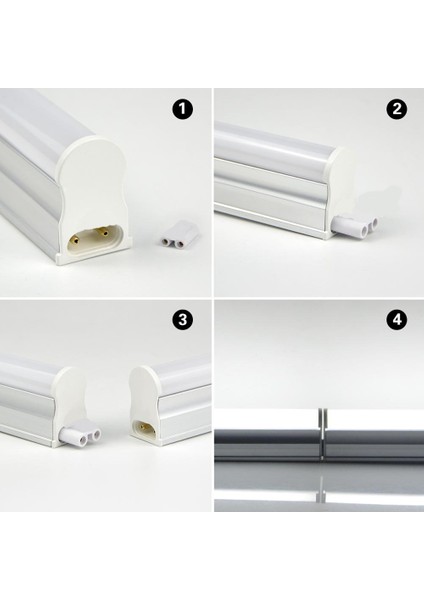 1
2
3
4