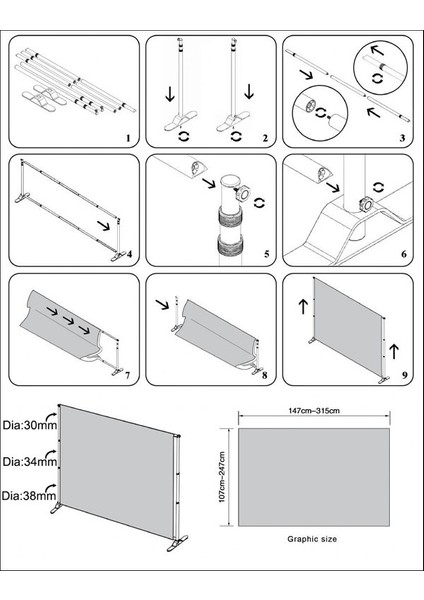 1

2

3

4

5

6

7

8

9

Dia:30mm

Dia:34mm

Dia:38mm

147cm–315cm

107cm–247cm

Graphic size