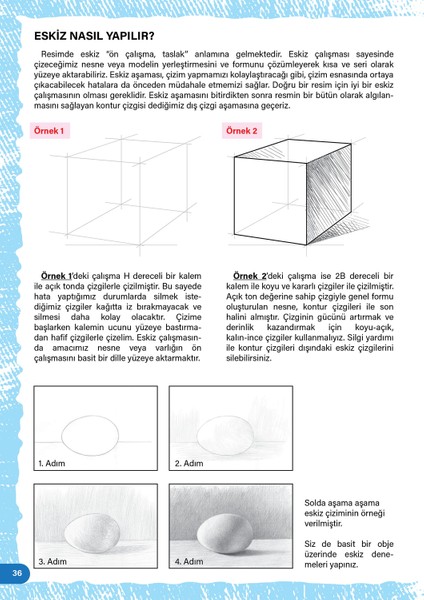 ESKİZ NASIL YAPILIR?

Resimde eskiz "ön çalışma, taslak" anlamına gelmektedir. Eskiz çalışması sayesinde çizeceğimiz nesne veya modelin yerleştirmesini ve formunu çözümleyerek kısa ve seri olarak yüzeye aktarabiliriz. Eskiz aşaması, çizim yapmamızı kolaylaştıracağı gibi, çizim esnasında ortaya çıkacabilecek hatalara da önceden müdahale etmemizi sağlar. Doğru bir resim için iyi bir eskiz çalışmasının olması gereklidir. Eskiz aşamasını bitirdikten sonra resmin bir bütün olarak algılanmasını sağlayan kontur çizgisi dediğimiz dış çizgi aşamasına geçeriz.

Örnek 1

Örnek 2

Örnek 1'deki çalışma H dereceli bir kalem ile açık tonda çizgilerle çizilmiştir. Bu sayede hata yaptığımız durumlarda silmek istediğimiz çizgiler kağıtta iz bırakmayacak ve silmesi daha kolay olacaktır. Çizime başlarken kalemin ucunu yüzeye bastırmadan hafif çizgilerle çizelim. Eskiz çalışmasında amacımız nesne veya varlığın ön çalışmasını basit bir dille yüzeye aktarmaktır.

Örnek 2'deki çalışma ise 2B dereceli bir kalem ile koyu ve kararlı çizgiler ile çizilmiştir. Açık ton değerine sahip çizgiyle genel formu oluşturulan nesne, kontur çizgileri ile son halini almıştır. Çizginin gücünü artırmak ve derinlik kazandırmak için koyu-açık, kalın-ince çizgiler kullanmalıyız. Silgi yardımı ile kontur çizgileri dışındaki eskiz çizgilerini silebilirsiniz.

1. Adım

2. Adım

3. Adım

4. Adım

Solda aşama aşama eskiz çiziminin örneği verilmiştir.

Siz de basit bir obje üzerinde eskiz denemeleri yapınız.

36