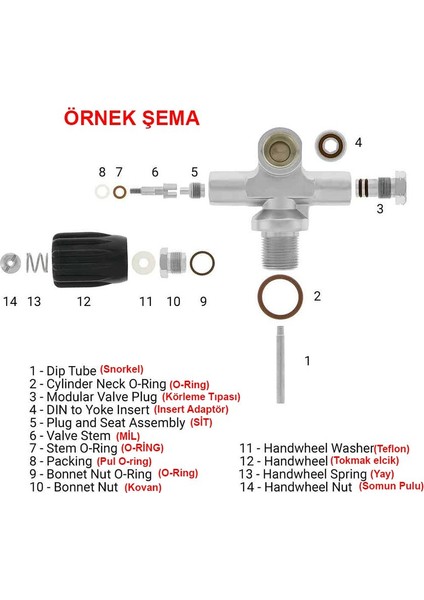 ÖRNEK ŞEMA

4

8 7 6 5

3

14 13 12 11 10 9

2

1

1 - Dip Tube (Snorkel)
2 - Cylinder Neck O-Ring (O-Ring)
3 - Modular Valve Plug (Körleme Tıpası)
4 - DIN to Yoke Insert (Insert Adaptör)
5 - Plug and Seat Assembly (SİT)
6 - Valve Stem (MİL)
7 - Stem O-Ring (O-RİNG)
8 - Packing (Pul O-ring)
9 - Bonnet Nut O-Ring (O-Ring)
10 - Bonnet Nut (Kovan)

11 - Handwheel Washer(Teflon)
12 - Handwheel (Tokmak elcik)
13 - Handwheel Spring (Yay)
14 - Handwheel Nut (Somun Pulu)