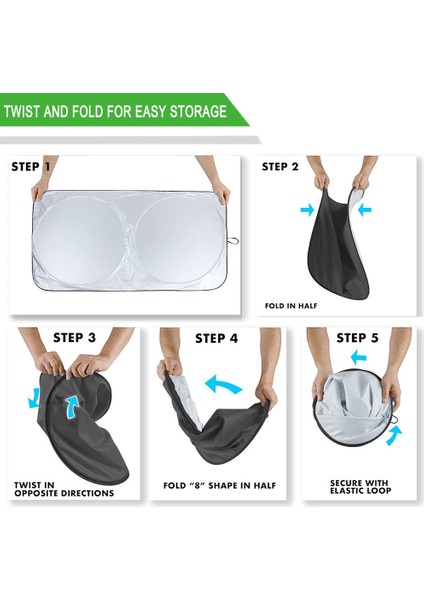 TWIST AND FOLD FOR EASY STORAGE

STEP 1

STEP 2

FOLD IN HALF

STEP 3

TWIST IN OPPOSITE DIRECTIONS

STEP 4

FOLD "8" SHAPE IN HALF

STEP 5

SECURE WITH ELASTIC LOOP