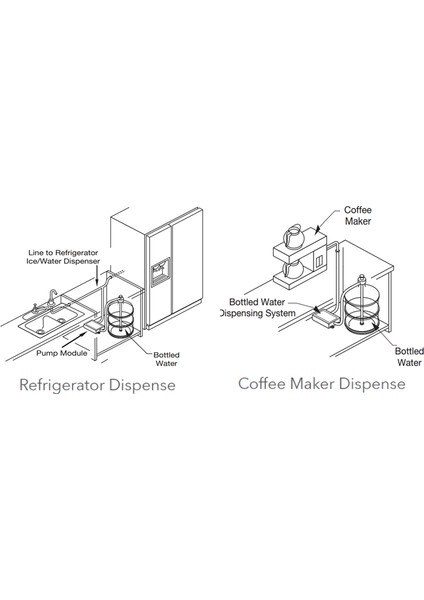 Line to Refrigerator Ice/Water Dispenser

Pump Module

Bottled Water

Refrigerator Dispense

Coffee Maker

Bottled Water Dispensing System

Bottled Water

Coffee Maker Dispense