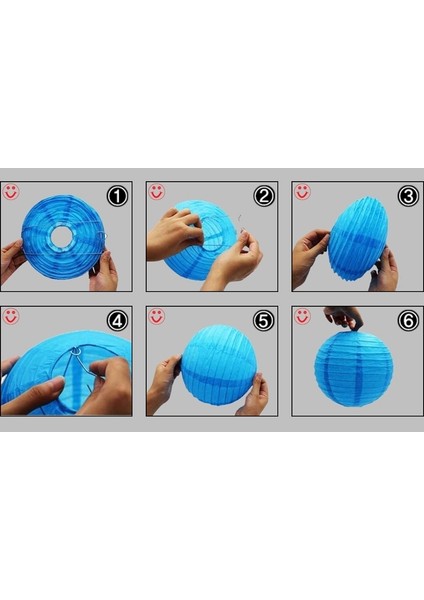 1

2

3

4

5

6