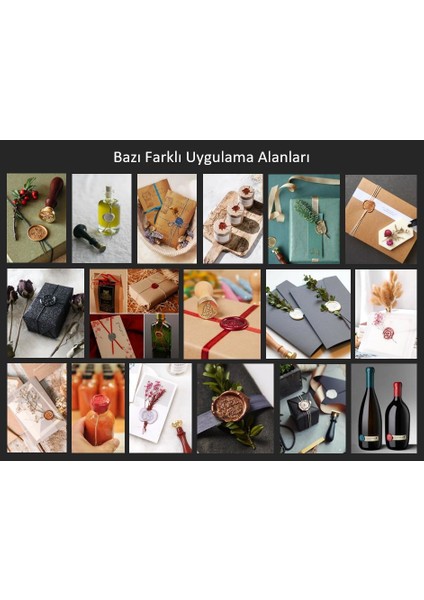 Bazı Farklı Uygulama Alanları