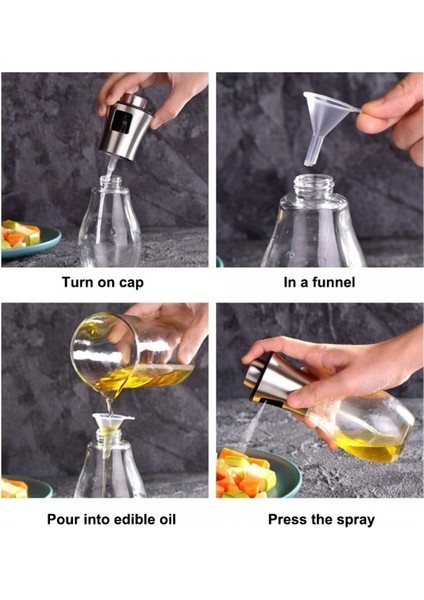 Turn on cap

In a funnel

Pour into edible oil

Press the spray