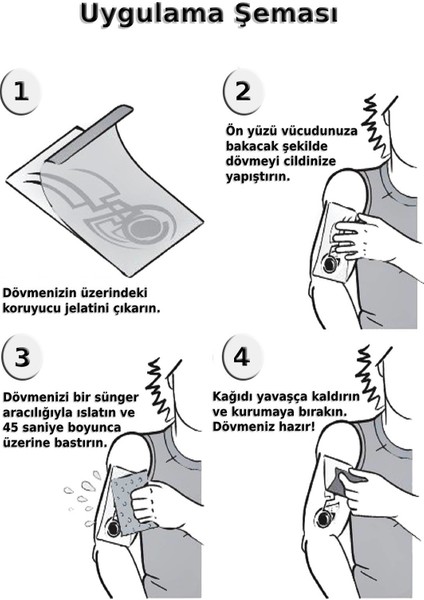 Uygulama Şeması

1

Dövmenizin üzerindeki koruyucu jelatini çıkarın.

2

Ön yüzü vücudunuza bakacak şekilde dövmeyi cildinize yapıştırın.

3

Dövmenizi bir sünger aracılığıyla ıslatın ve 45 saniye boyunca üzerine bastırın.

4

Kağıdı yavaşça kaldırın ve kurumaya bırakın. Dövmeniz hazır!