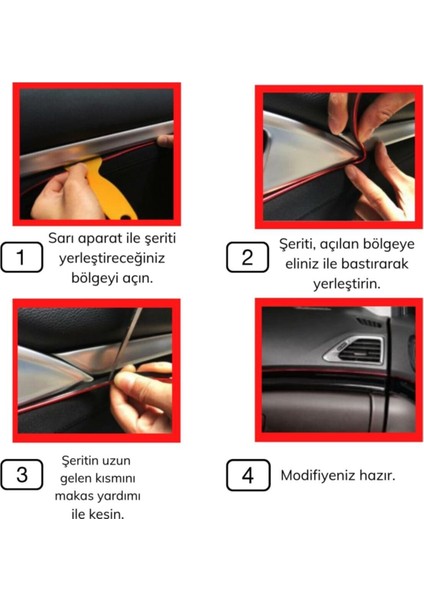 1

Sarı aparat ile şeriti yerleştireceğiniz bölgeyi açın.

2

Şeriti, açılan bölgeye eliniz ile bastırarak yerleştirin.

3

Şeritin uzun gelen kısmını makas yardımı ile kesin.

4

Modifiyeniz hazır.