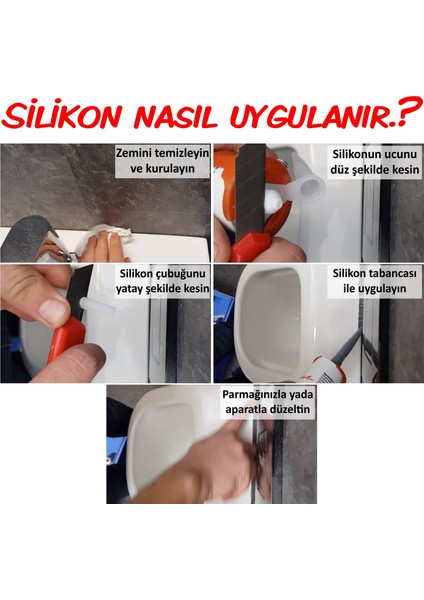 SİLİKON NASIL UYGULANIR.?

Zemini temizleyin ve kurulayın

Silikonun ucunu düz şekilde kesin

Silikon çubuğunu yatay şekilde kesin

Silikon tabancası ile uygulayın

Parmağınızla yada aparatla düzeltin