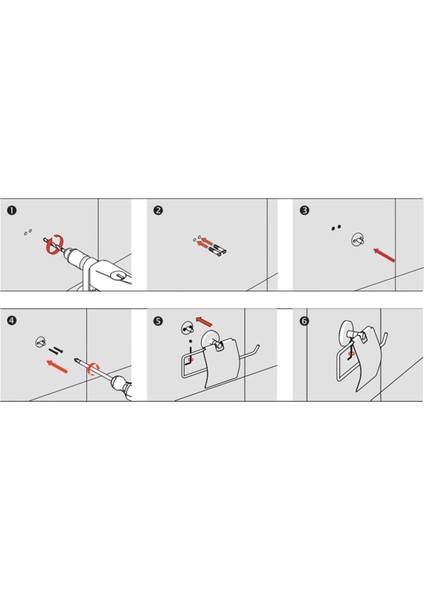 ❶

❷

❸

❹

❺

❻