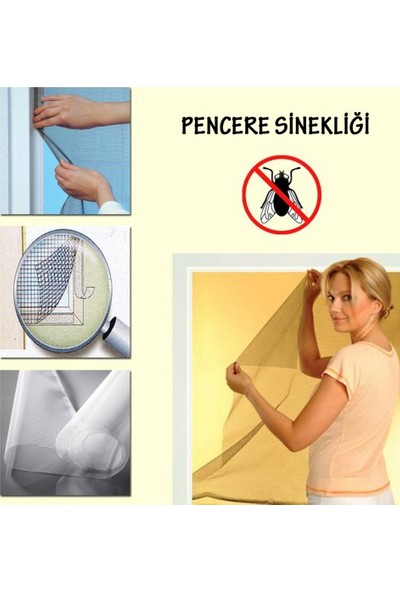 PENCERE SİNEKLİĞİ