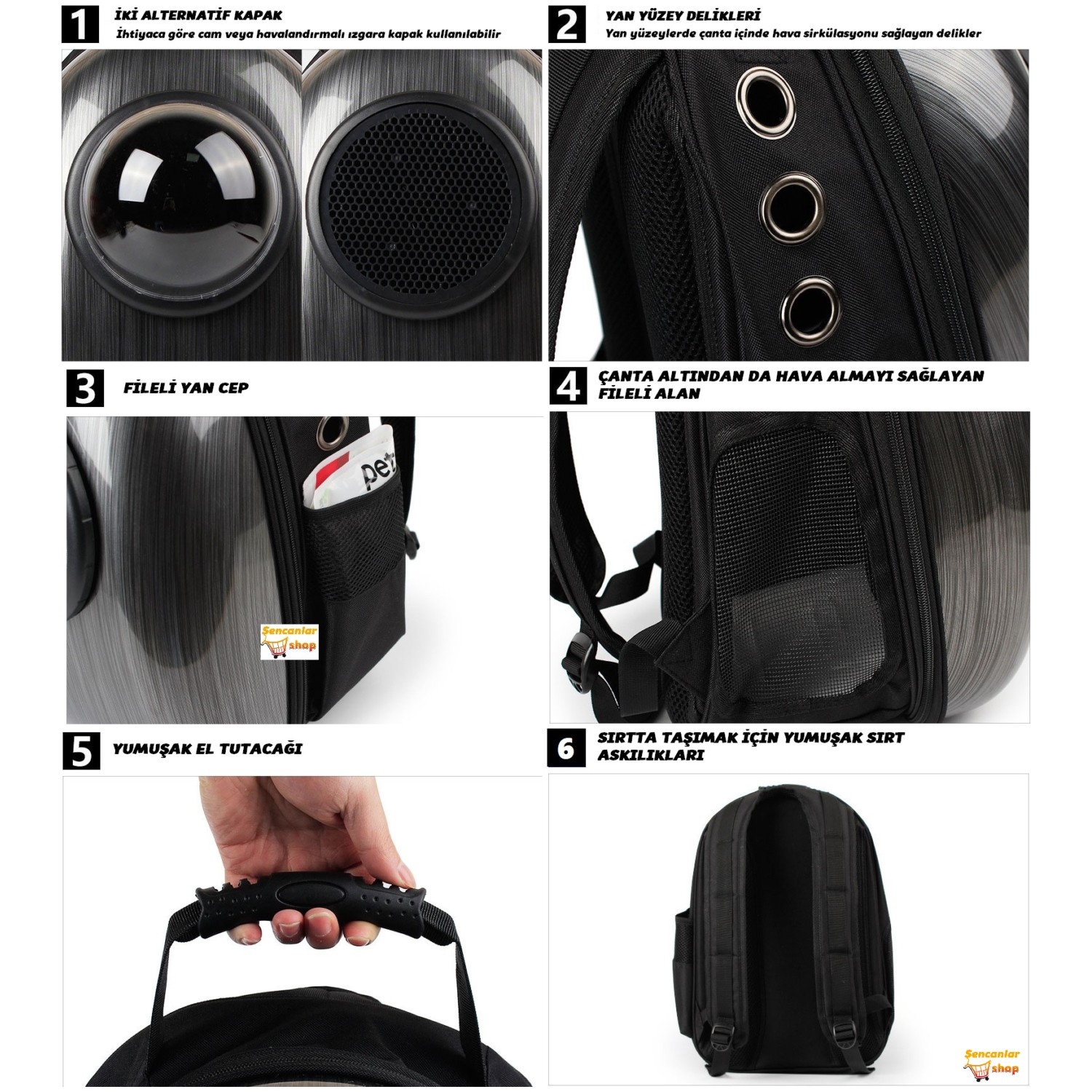 1 İKİ ALTERNATİF KAPAK
İhtiyaca göre cam veya havalandırmalı ızgara kapak kullanılabilir

2 YAN YÜZEY DELİKLERİ
Yan yüzeylerde çanta içinde hava sirkülasyonu sağlayan delikler

3 FİLELİ YAN CEP

pet

Şencanlar shop

4 ÇANTA ALTINDAN DA HAVA ALMAYI SAĞLAYAN FİLELİ ALAN

5 YUMUŞAK EL TUTACAĞI

6 SIRTTA TAŞIMAK İÇİN YUMUŞAK SIRT ASKILIKLARI

Şencanlar shop