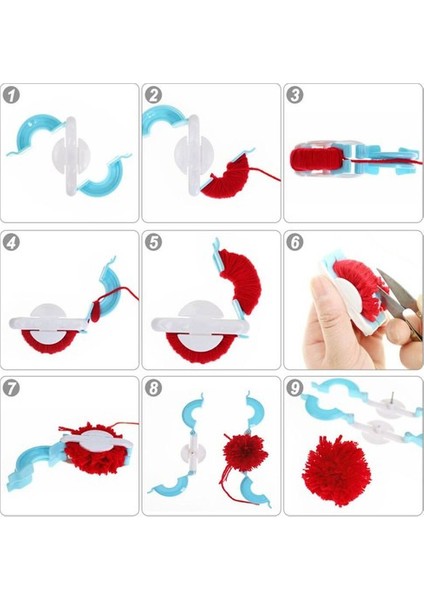 1

2

3

4

5

6

7

8

9