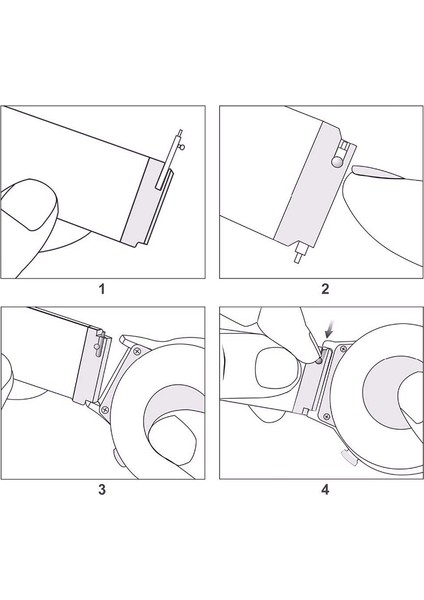 1

2

3

4