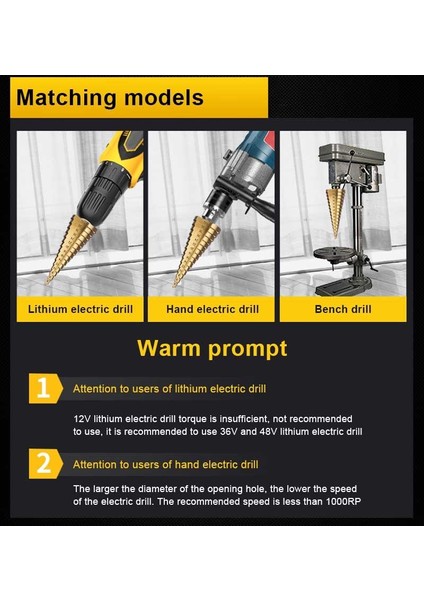 Matching models

Lithium electric drill

Hand electric drill

Bench drill

Warm prompt

1 Attention to users of lithium electric drill

12V lithium electric drill torque is insufficient, not recommended to use, it is recommended to use 36V and 48V lithium electric drill

2 Attention to users of hand electric drill

The larger the diameter of the opening hole, the lower the speed of the electric drill. The recommended speed is less than 1000RP