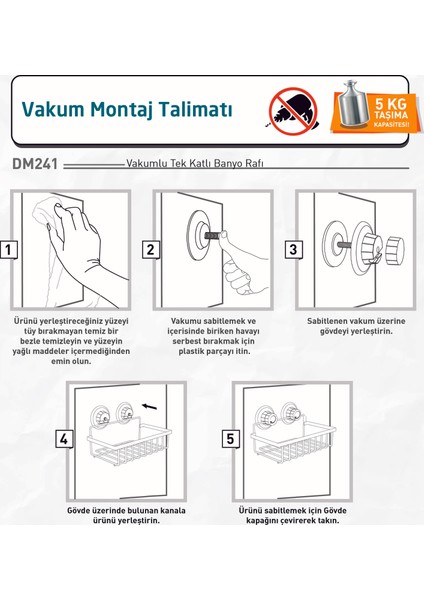 Vakum Montaj Talimatı

5 KG
TAŞIMA
KAPASİTESİ!

DM241 Vakumlu Tek Katlı Banyo Rafı

1

Ürünü yerleştireceğiniz yüzeyi tüy bırakmayan temiz bir bezle temizleyin ve yüzeyin yağlı maddeler içermediğinden emin olun.

2

Vakumu sabitlemek ve içerisinde biriken havayı serbest bırakmak için plastik parçayı itin.

3

Sabitlenen vakum üzerine gövdeyi yerleştirin.

4

Gövde üzerinde bulunan kanala ürünü yerleştirin.

5

Ürünü sabitlemek için Gövde kapağını çevirerek takın.