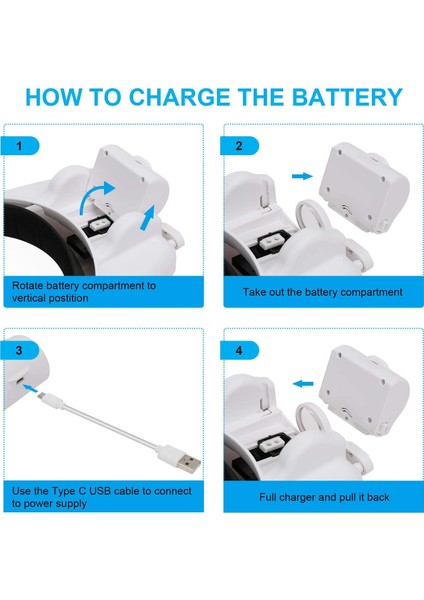 HOW TO CHARGE THE BATTERY

1

Rotate battery compartment to vertical postition

2

Take out the battery compartment

3

Use the Type C USB cable to connect to power supply

4

Full charger and pull it back