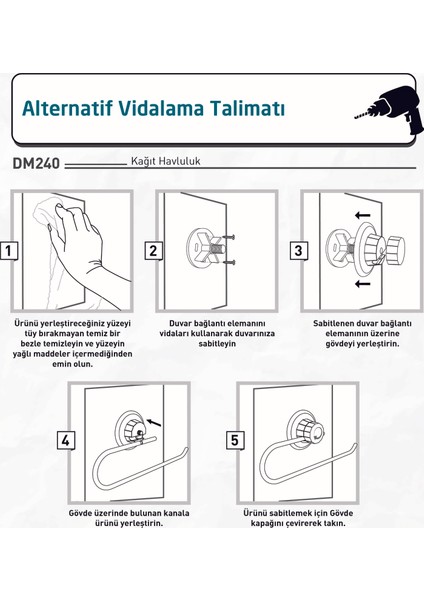 Alternatif Vidalama Talimatı

DM240 Kağıt Havluluk

1

Ürünü yerleştireceğiniz yüzeyi tüy bırakmayan temiz bir bezle temizleyin ve yüzeyin yağlı maddeler içermediğinden emin olun.

2

Duvar bağlantı elemanını vidaları kullanarak duvarınıza sabitleyin

3

Sabitlenen duvar bağlantı elemanının üzerine gövdeyi yerleştirin.

4

Gövde üzerinde bulunan kanala ürünü yerleştirin.

5

Ürünü sabitlemek için Gövde kapağını çevirerek takın.