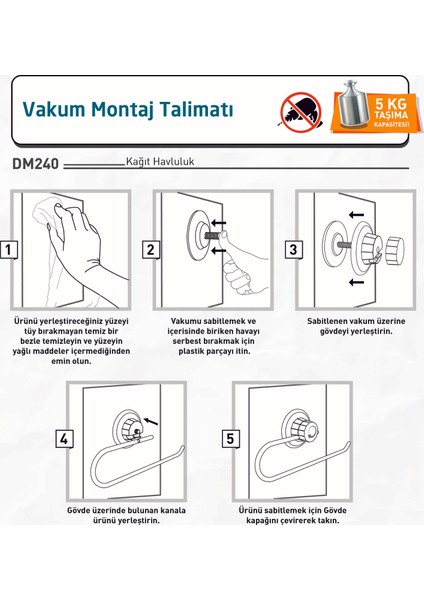 Vakum Montaj Talimatı

5 KG
TAŞIMA
KAPASİTESİ!

DM240 Kağıt Havluluk

1

Ürünü yerleştireceğiniz yüzeyi tüy bırakmayan temiz bir bezle temizleyin ve yüzeyin yağlı maddeler içermediğinden emin olun.

2

Vakumu sabitlemek ve içerisinde biriken havayı serbest bırakmak için plastik parçayı itin.

3

Sabitlenen vakum üzerine gövdeyi yerleştirin.

4

Gövde üzerinde bulunan kanala ürünü yerleştirin.

5

Ürünü sabitlemek için Gövde kapağını çevirerek takın.