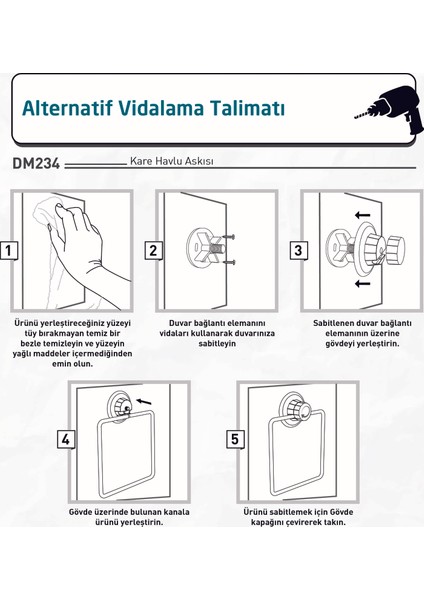 Alternatif Vidalama Talimatı

DM234 Kare Havlu Askısı

1

Ürünü yerleştireceğiniz yüzeyi tüy bırakmayan temiz bir bezle temizleyin ve yüzeyin yağlı maddeler içermediğinden emin olun.

2

Duvar bağlantı elemanını vidaları kullanarak duvarınıza sabitleyin

3

Sabitlenen duvar bağlantı elemanının üzerine gövdeyi yerleştirin.

4

Gövde üzerinde bulunan kanala ürünü yerleştirin.

5

Ürünü sabitlemek için Gövde kapağını çevirerek takın.